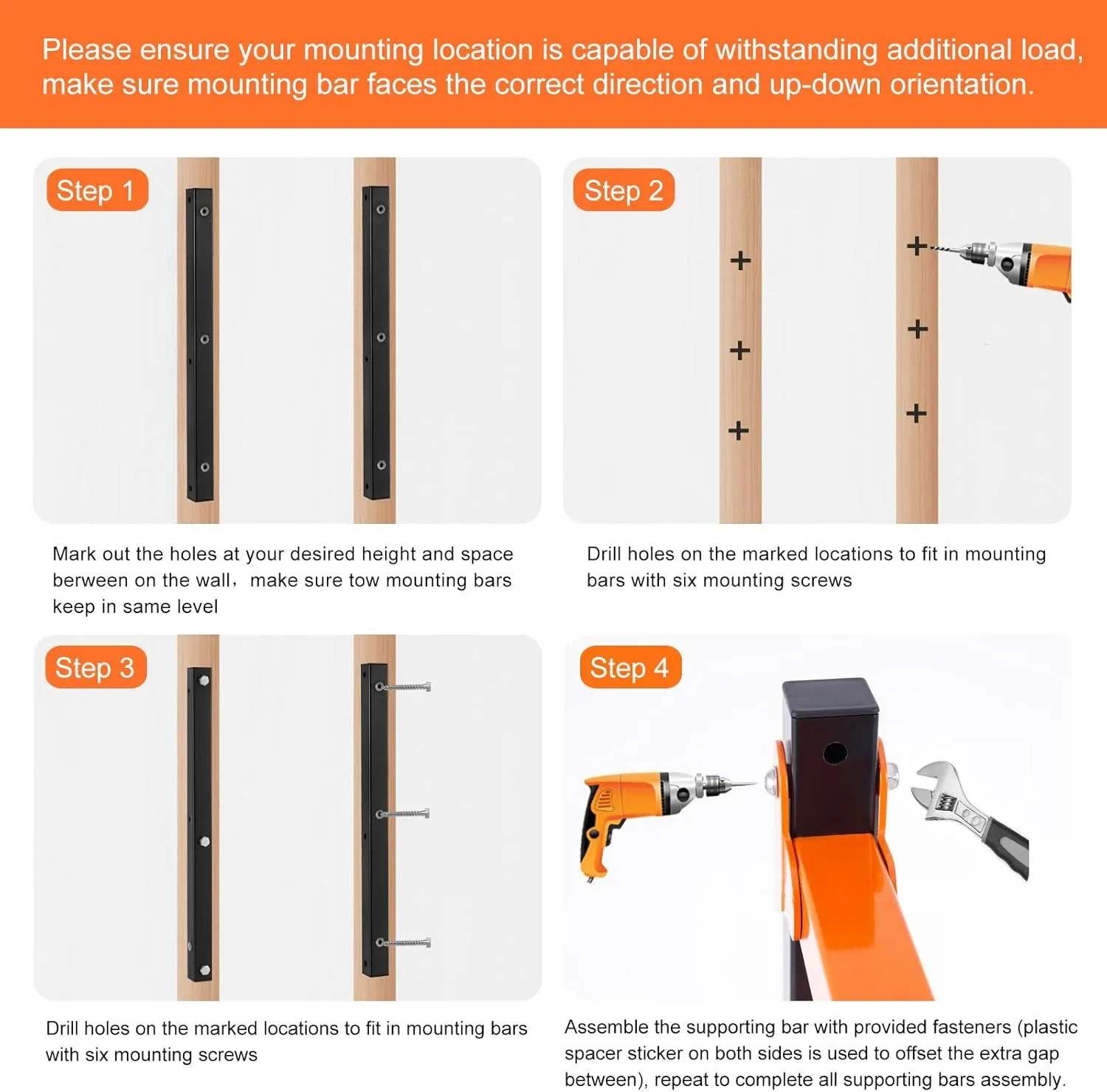 Please ensure your mounting location is capable of withstanding additional load, make sure mounting bar faces the correct direction and up-down orientation.

Step 1

Mark out the holes at your desired height and space berween on the wall， make sure tow mounting bars keep in same level

Step 2

Drill holes on the marked locations to fit in mounting bars with six mounting screws

Step 3

Drill holes on the marked locations to fit in mounting bars with six mounting screws

Step 4

Assemble the supporting bar with provided fasteners (plastic spacer sticker on both sides is used to offset the extra gap between), repeat to complete all supporting bars assembly.