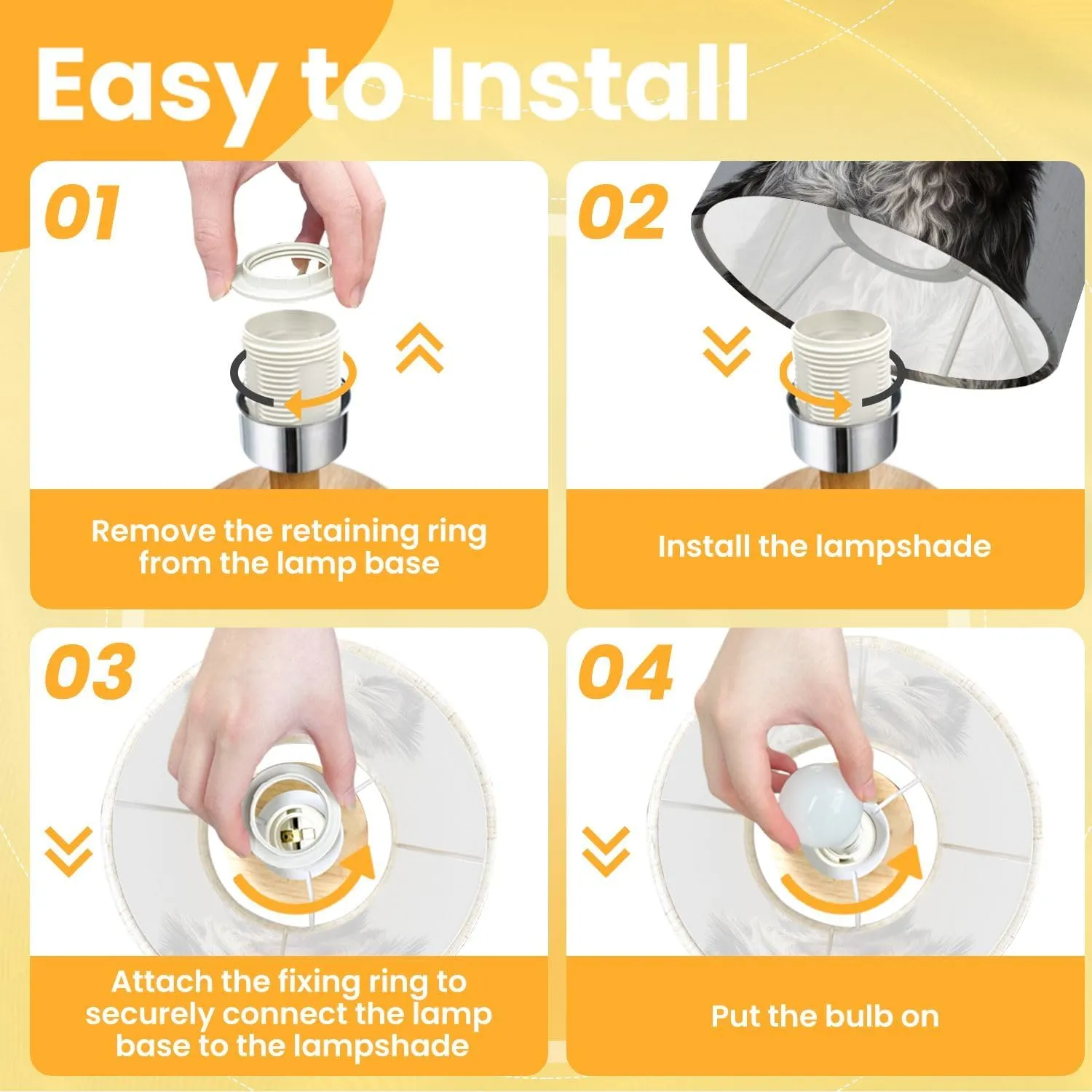 Easy to Install

01

Remove the retaining ring from the lamp base

02

Install the lampshade

03

Attach the fixing ring to securely connect the lamp base to the lampshade

04

Put the bulb on